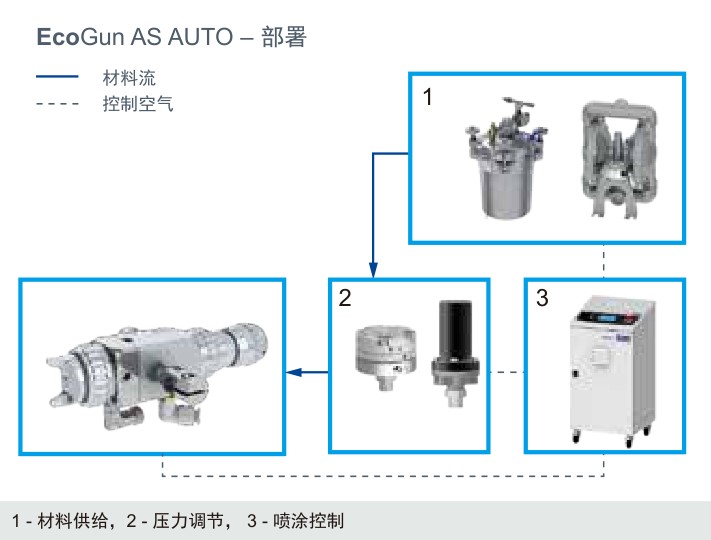 EcoGun AS AUTO – 部署

材料流
控制空气

1

2

3

1 - 材料供给，2 - 压力调节， 3 - 喷涂控制