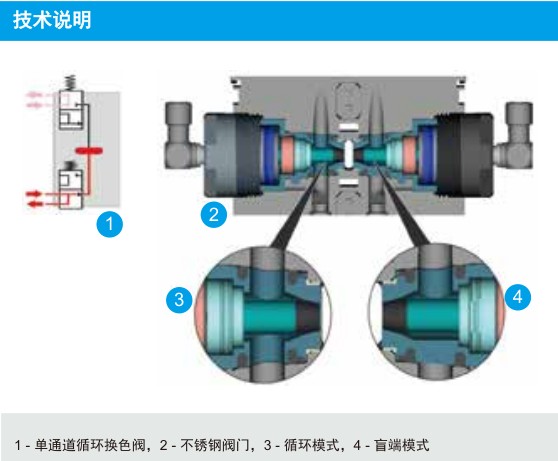 技术说明

1

2

3

4

1 - 单通道循环换色阀，2 - 不锈钢阀门，3 - 循环模式，4 - 盲端模式