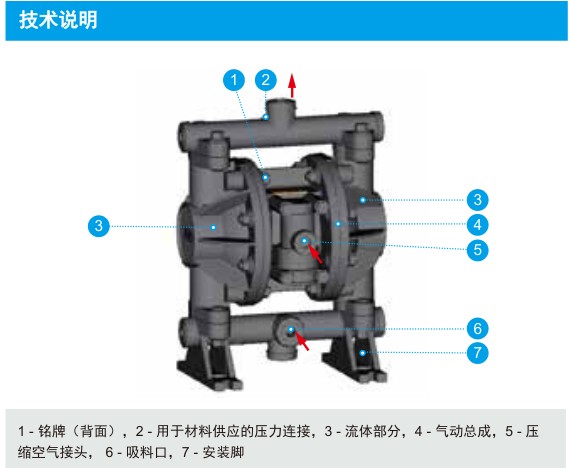 技术说明

1

2

3

3

4

5

6

7

1 - 铭牌（背面），2 - 用于材料供应的压力连接，3 - 流体部分，4 - 气动总成，5 - 压缩空气接头， 6 - 吸料口，7 - 安装脚